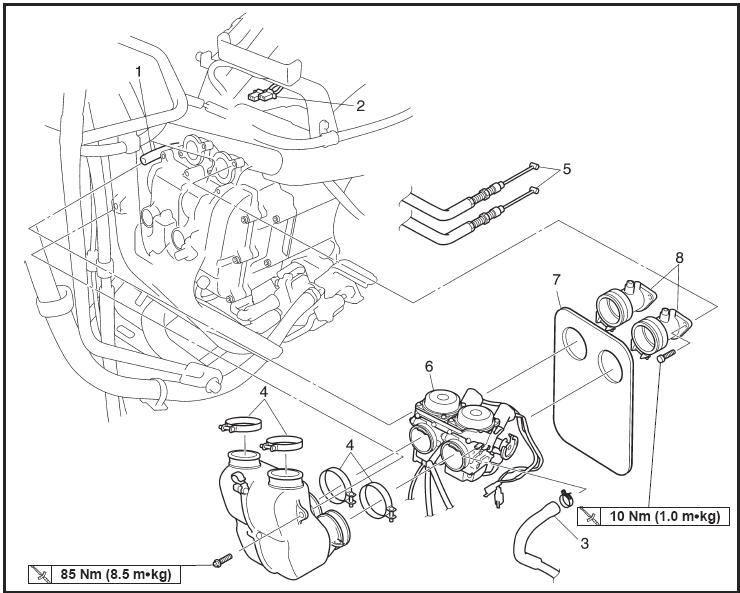 1
2
5
8
7
6
4
4
3
10 Nm (1.0 m•kg)
85 Nm (8.5 m•kg)