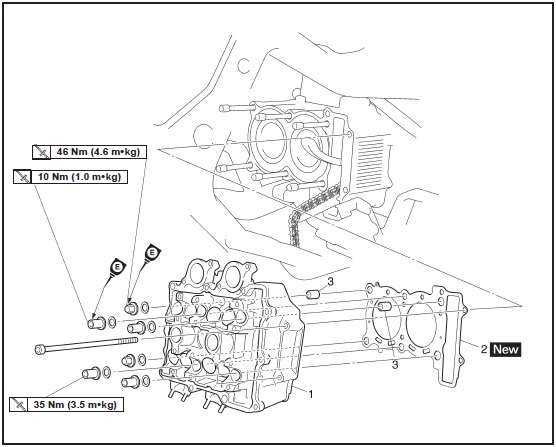 46 Nm (4.6 m•kg)

10 Nm (1.0 m•kg)

E

E

3

3

2 New

1

35 Nm (3.5 m•kg)